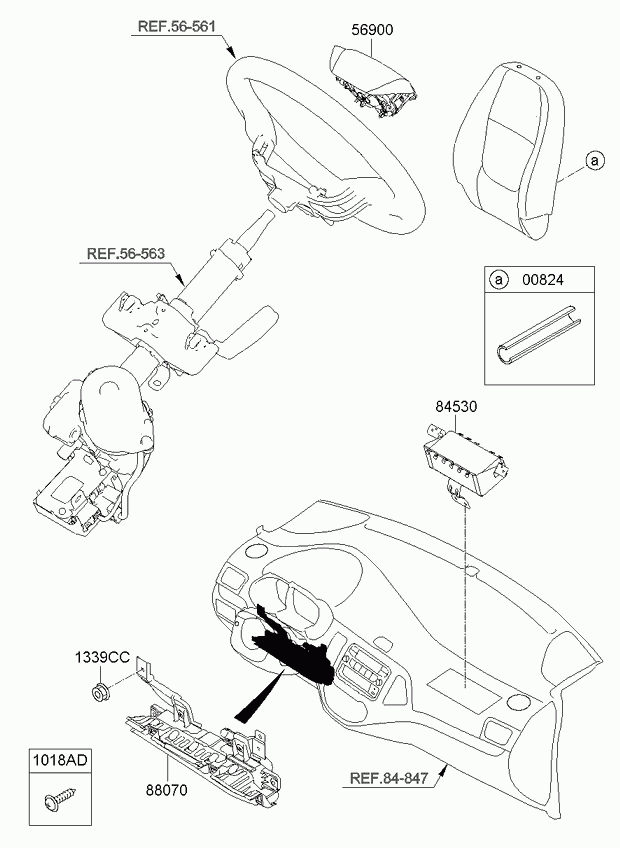 REF.56-561

56900

a

REF.56-563

a 00824

84530

1339CC

1018AD

88070

REF.84-847