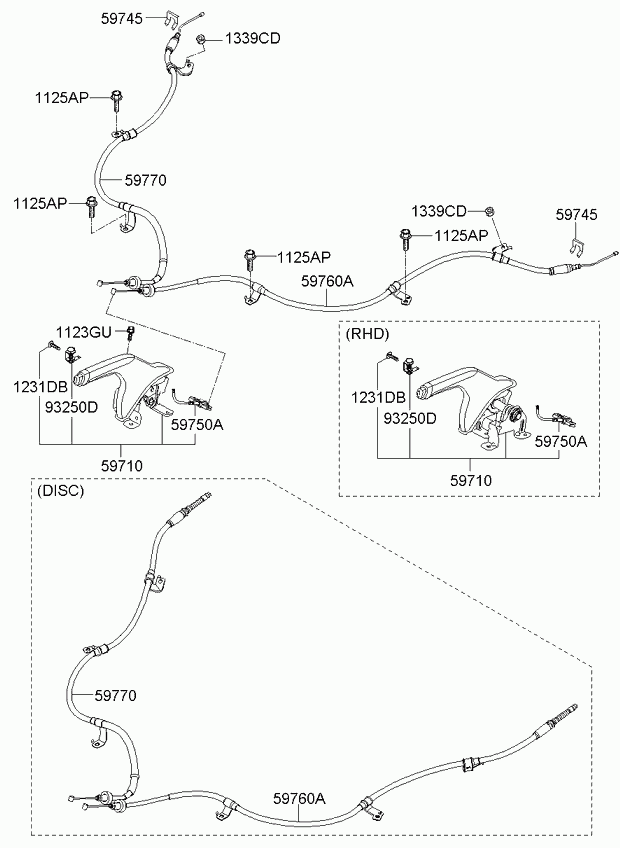 59745
1339CD
1125AP
59770
1125AP
1339CD
59745
1125AP
1125AP
59760A
1123GU
1231DB
93250D
59750A
59710
(RHD)
1231DB
93250D
59750A
59710
(DISC)
59770
59760A