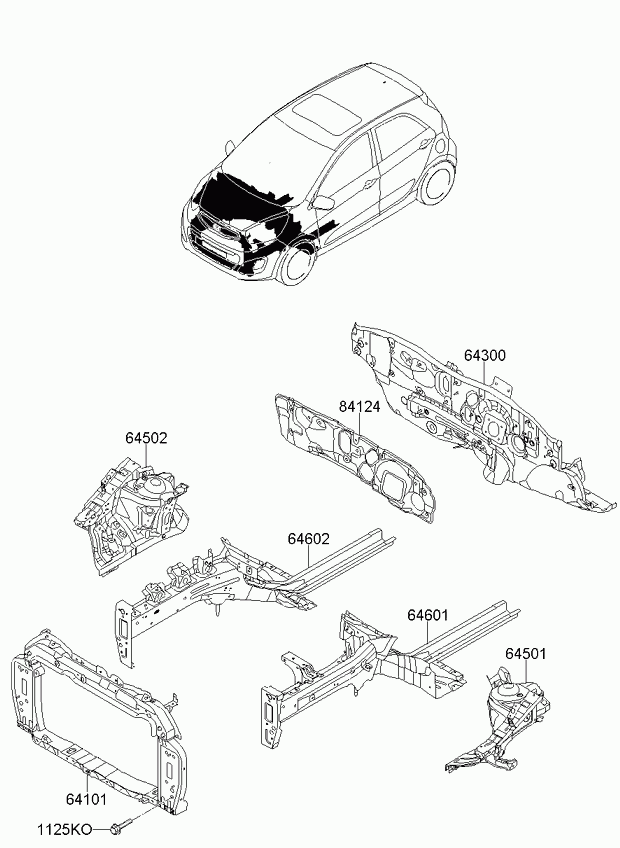 64300

84124

64502

64602

64601

64501

64101

1125KO