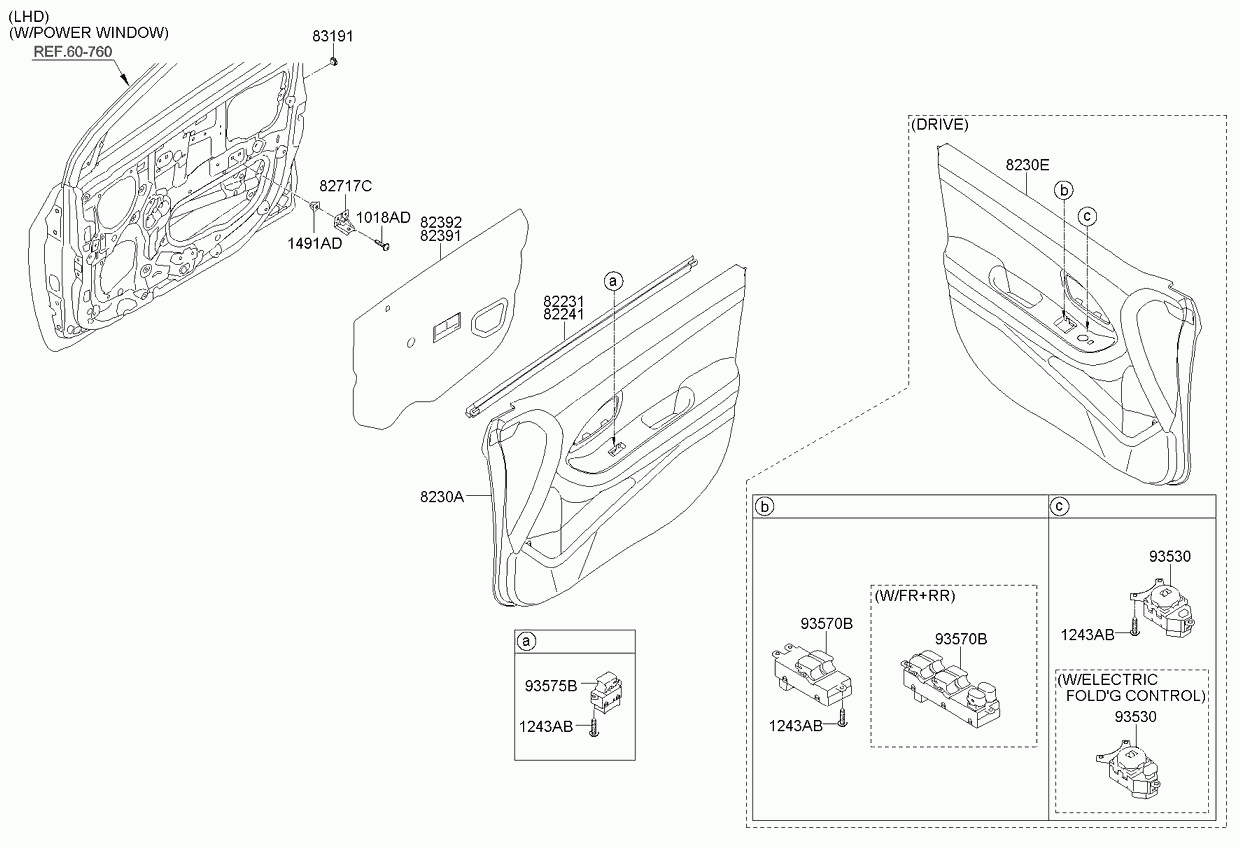 (LHD)
(W/POWER WINDOW)
REF.60-760

83191

82717C
1018AD
1491AD

82392
82391

82231
82241

a

8230A

a
93575B
1243AB

(DRIVE)
8230E
b
c

b
93570B
1243AB
(W/FR+RR)
93570B

c
93530
1243AB
(W/ELECTRIC FOLD'G CONTROL)
93530