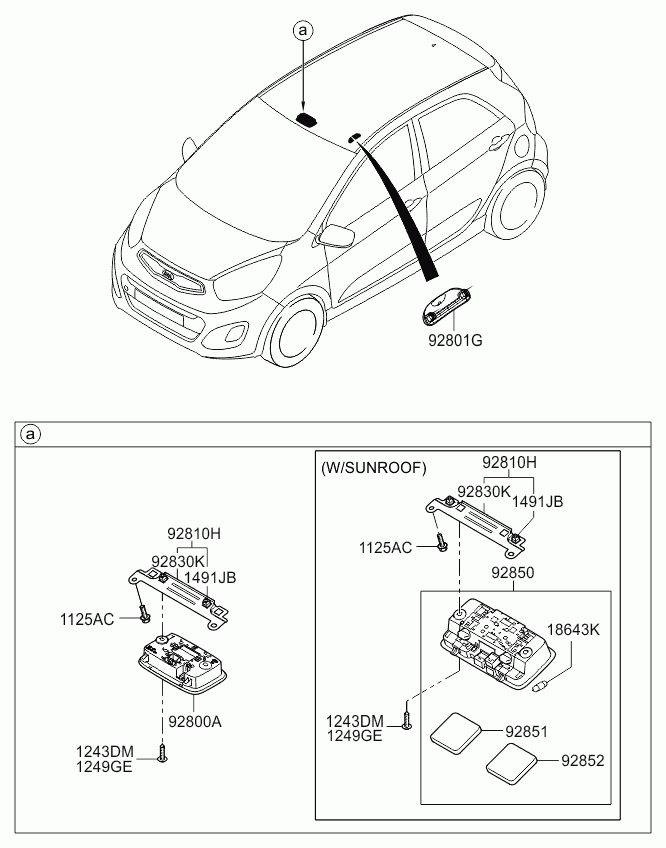 a

92801G

a

92810H
92830K
1491JB
1125AC
92800A
1243DM
1249GE

(W/SUNROOF)
92810H
92830K
1491JB
1125AC
92850
18643K
1243DM
1249GE
92851
92852