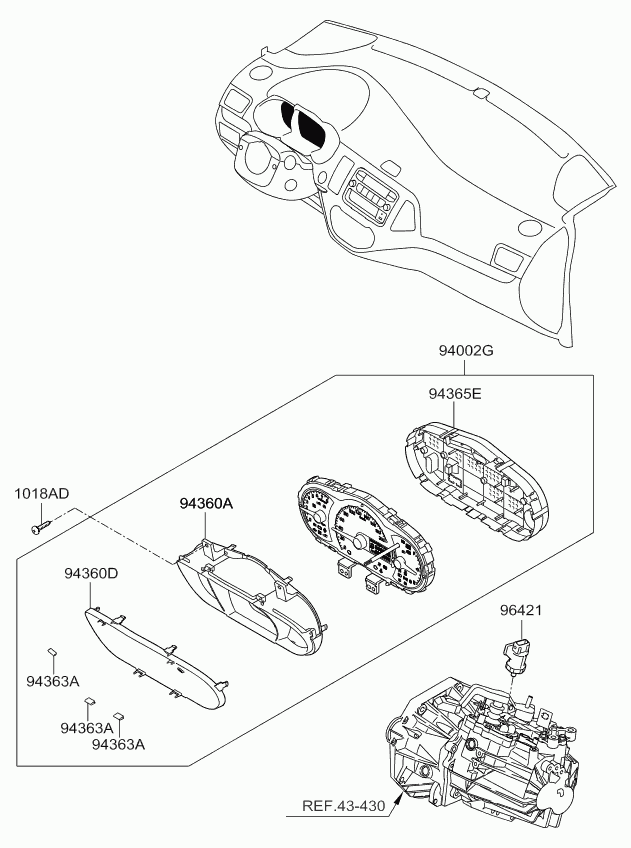 94002G
94365E
1018AD
94360A
94360D
96421
94363A
94363A
94363A
REF.43-430