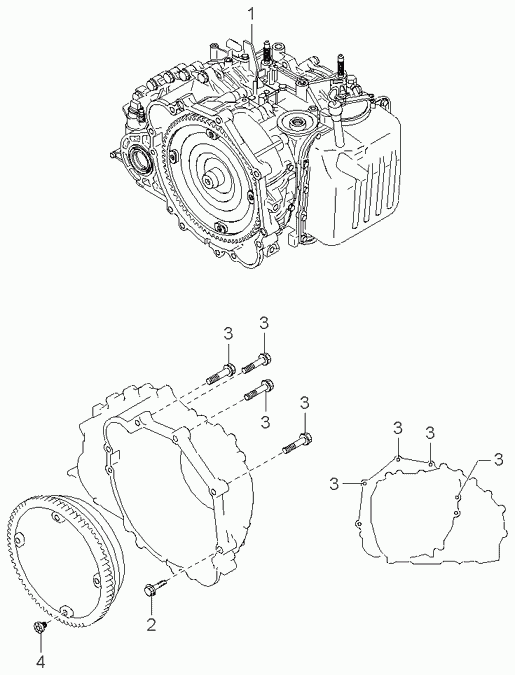 1

3
3
3
3

3
3
3
3

2

4