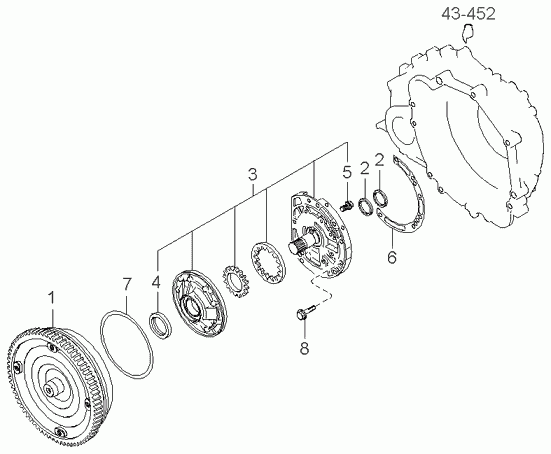 43-452

3

5

2

2

6

7

4

1

8