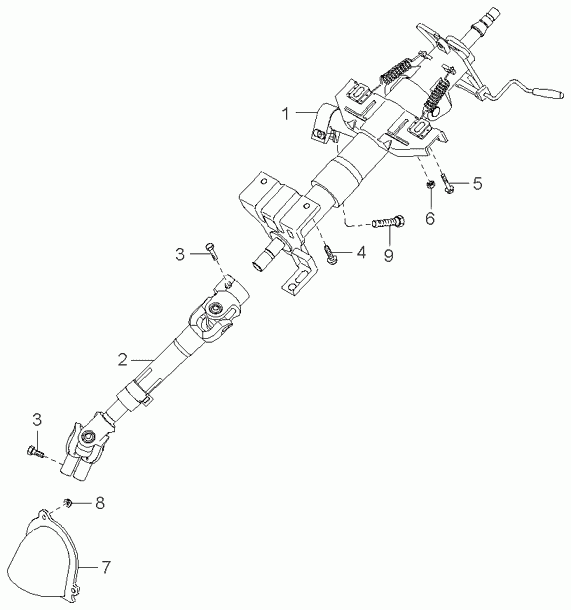 1
5
6
9
4
3
2
3
8
7