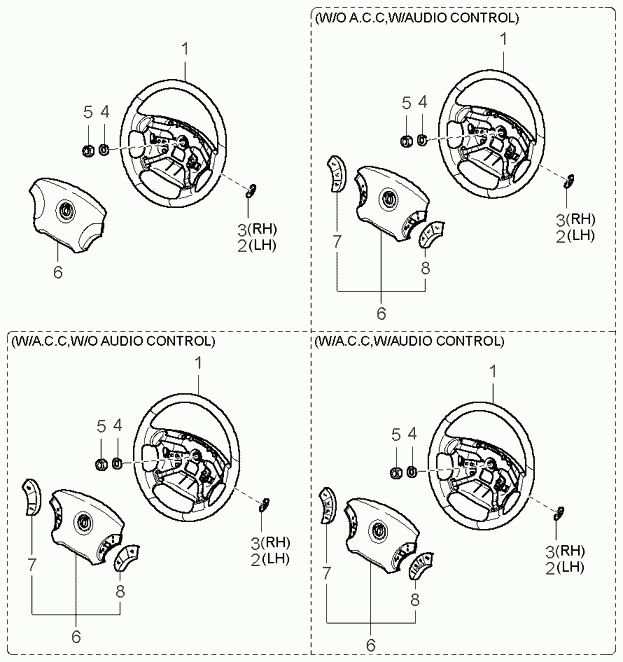 1
5 4
3(RH)
2(LH)
6

(W/O A.C.C,W/AUDIO CONTROL)
1
5 4
3(RH)
2(LH)
7
8
6

(W/A.C.C,W/O AUDIO CONTROL)
1
5 4
3(RH)
2(LH)
7
8
6

(W/A.C.C,W/AUDIO CONTROL)
1
5 4
3(RH)
2(LH)
7
8
6