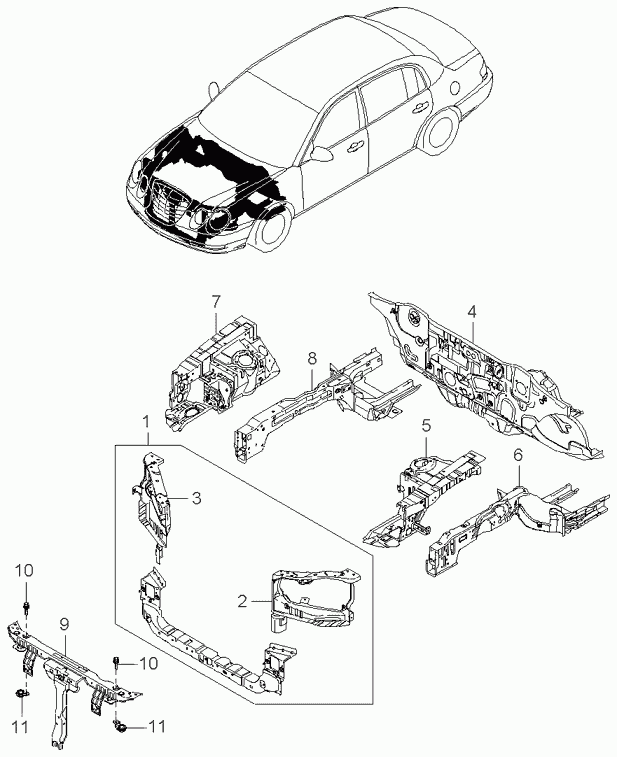 7
4
8
1
5
6
3
10
2
9
10
11
11