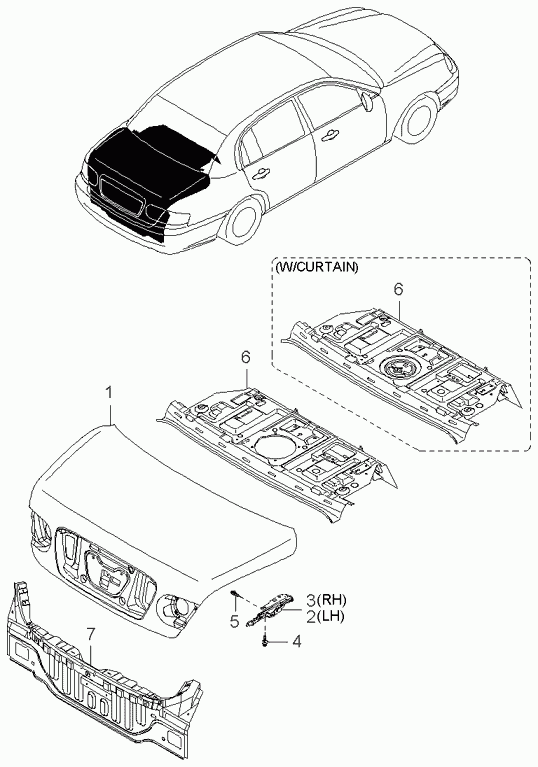 (W/CURTAIN)
6
6
1
3(RH)
2(LH)
5
4
7