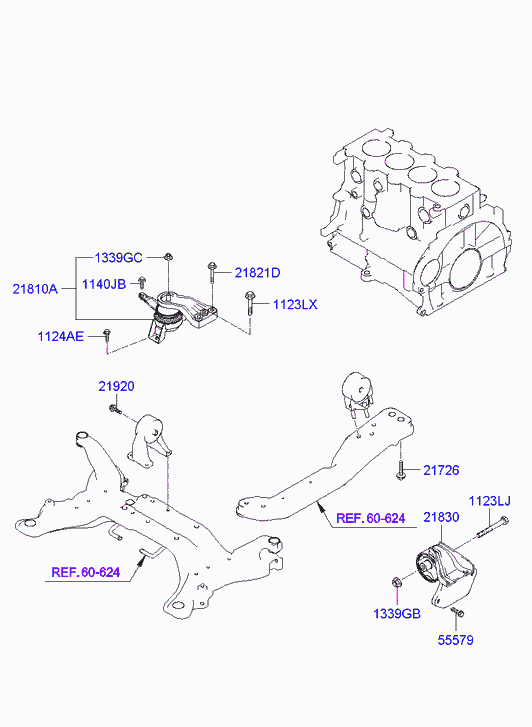 1339GC
21810A
1140JB
21821D
1123LX
1124AE
21920
21726
REF. 60-624
1123LJ
21830
REF. 60-624
1339GB
55579