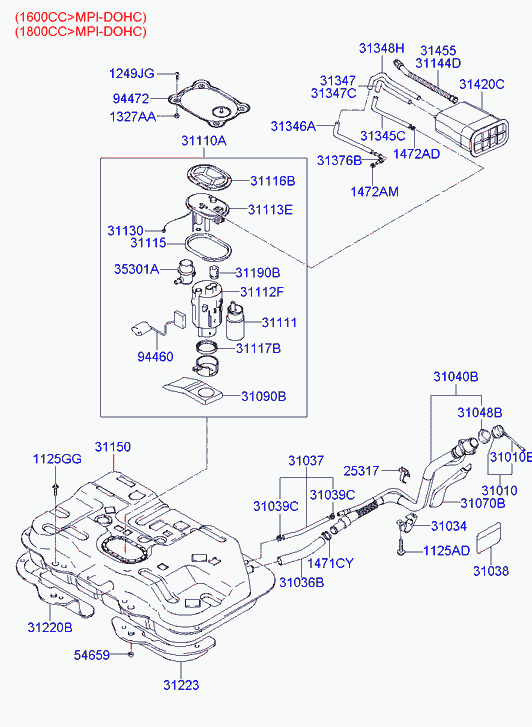 (1600CC>MPI-DOHC)
(1800CC>MPI-DOHC)

1249JG
94472
1327AA
31110A
31348H
31455
31144D
31347
31347C
31420C
31346A
31345C
1472AD
31376B
1472AM
31116B
31113E
31130
31115
35301A
31190B
31112F
31111
94460
31117B
31090B
31040B
31048B
31010E
31010
31070B
25317
31037
31039C
31039C
31034
1125AD
31038
1471CY
31036B
1125GG
31150
31220B
54659
31223