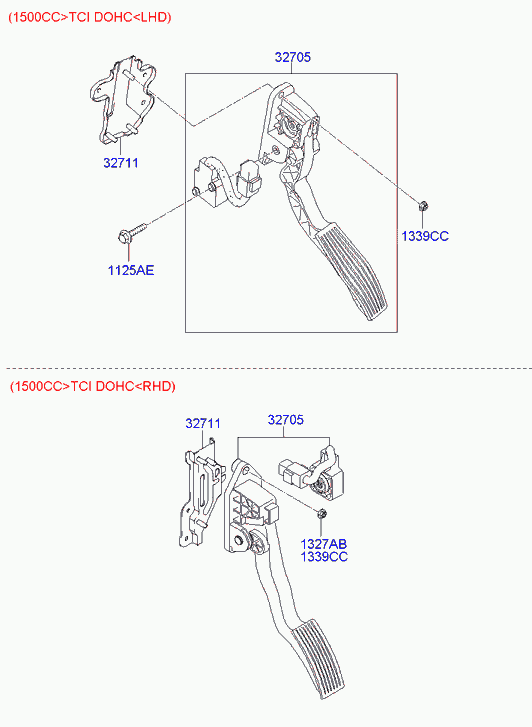 (1500CC>TCI DOHC<LHD)

32705

32711

1339CC

1125AE

(1500CC>TCI DOHC<RHD)

32711

32705

1327AB
1339CC