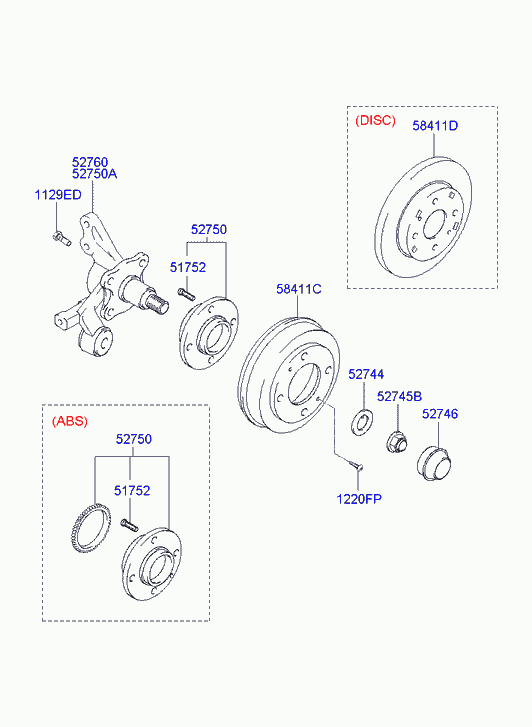 (DISC)
58411D

52760
52750A
1129ED

52750
51752

58411C

52744
52745B
52746

1220FP

(ABS)
52750
51752