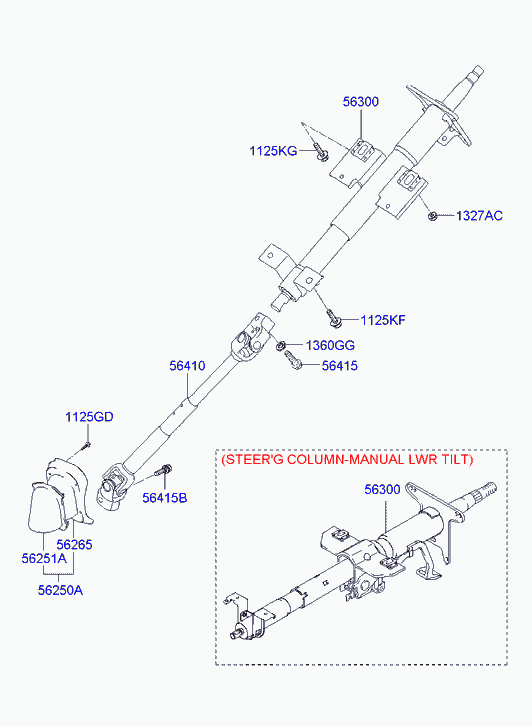 56300
1125KG
1327AC
1125KF
1360GG
56415
56410
1125GD
56415B
56265
56251A
56250A
(STEER'G COLUMN-MANUAL LWR TILT)
56300