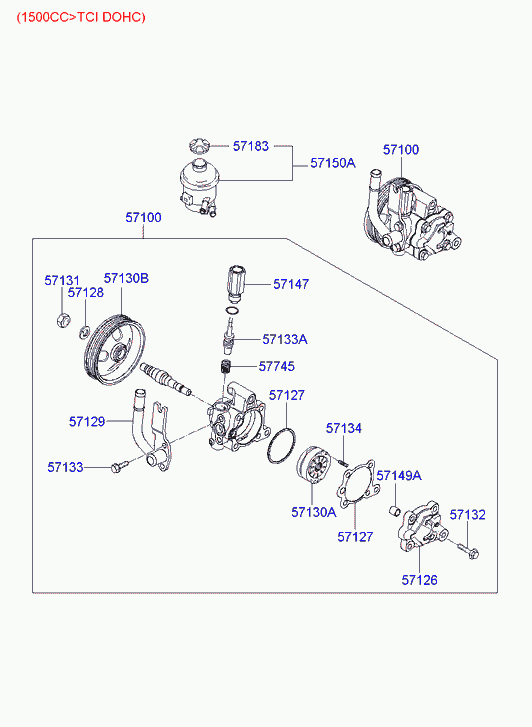 (1500CC>TCI DOHC)

57183
57150A
57100
57100
57131
57128
57130B
57147
57133A
57745
57127
57129
57134
57133
57149A
57130A
57127
57132
57126