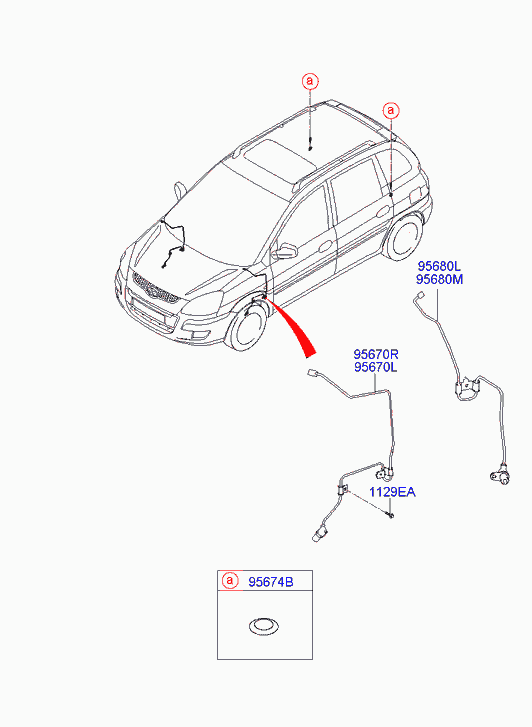 a

a

95680L
95680M

95670R
95670L

1129EA

a 95674B