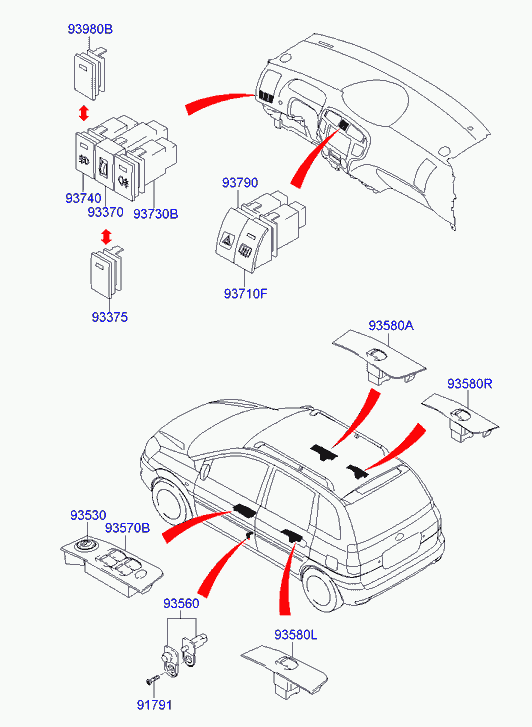 93980B

93740
93370
93730B

93375

93790

93710F

93580A

93580R

93530
93570B

93560

93580L

91791