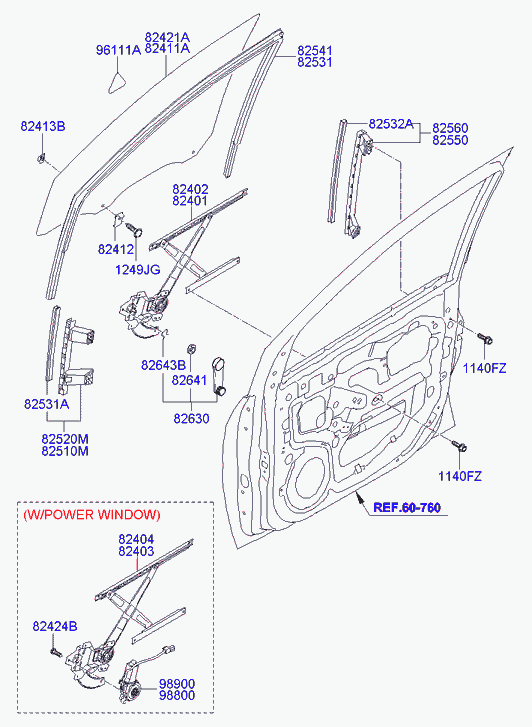 96111A
82421A
82411A
82541
82531
82413B
82532A
82560
82550
82402
82401
82412
1249JG
82643B
82641
82630
82531A
82520M
82510M
1140FZ
1140FZ
REF.60-760
(W/POWER WINDOW)
82404
82403
82424B
98900
98800