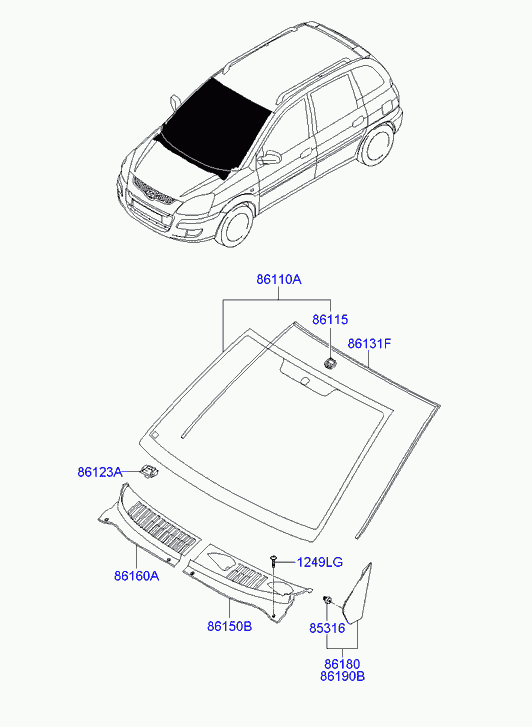 86110A
86115
86131F
86123A
1249LG
86160A
86150B
85316
86180
86190B