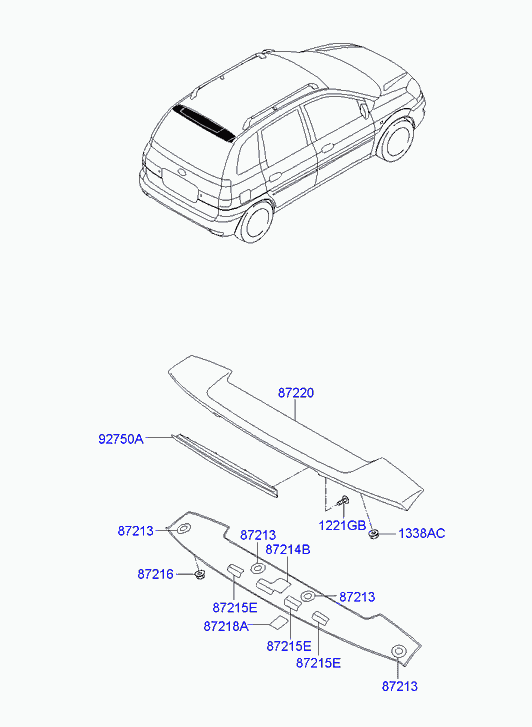 87220
92750A
1221GB
1338AC
87213
87213
87214B
87216
87213
87215E
87218A
87215E
87215E
87213