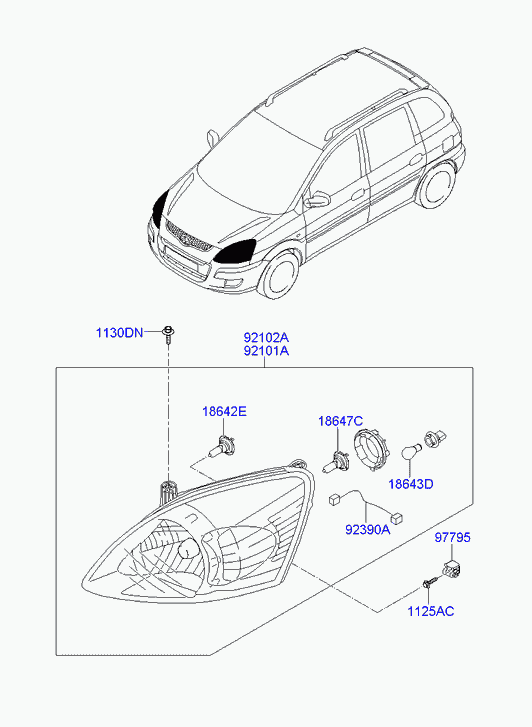 1130DN

92102A
92101A

18642E

18647C

18643D

92390A

97795

1125AC