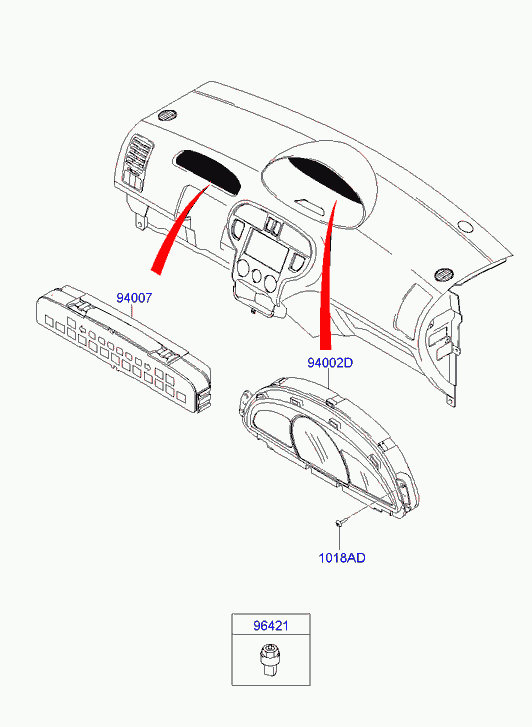 94007

94002D

1018AD

96421