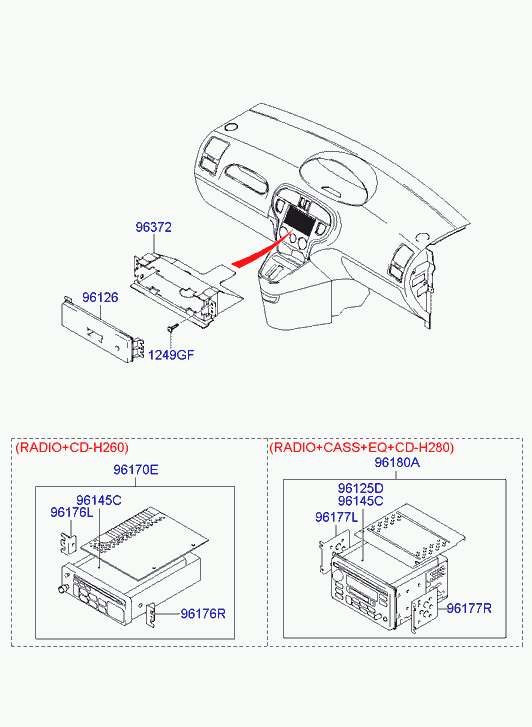 96372
96126
1249GF

(RADIO+CD-H260)
96170E
96145C
96176L
96176R

(RADIO+CASS+EQ+CD-H280)
96180A
96125D
96145C
96177L
96177R