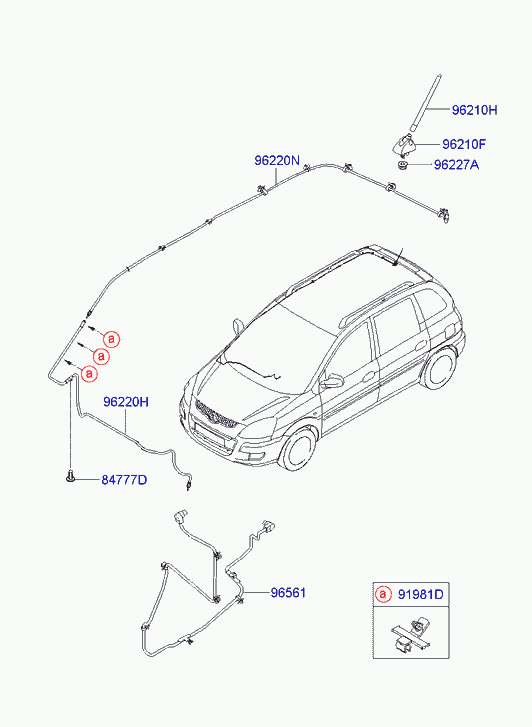 96210H
96210F
96227A
96220N
a
a
a
96220H
84777D
96561
a 91981D