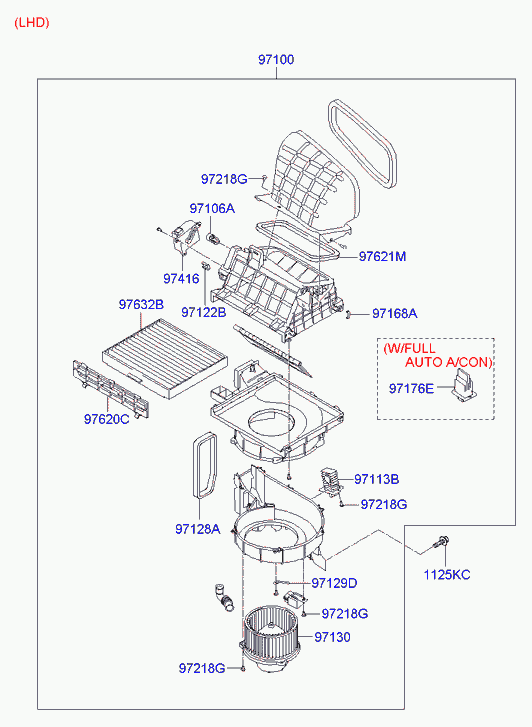 (LHD)

97100

97218G

97106A

97621M

97416

97632B

97122B

97168A

(W/FULL AUTO A/CON)

97176E

97620C

97113B

97218G

97128A

1125KC

97129D

97218G

97130

97218G