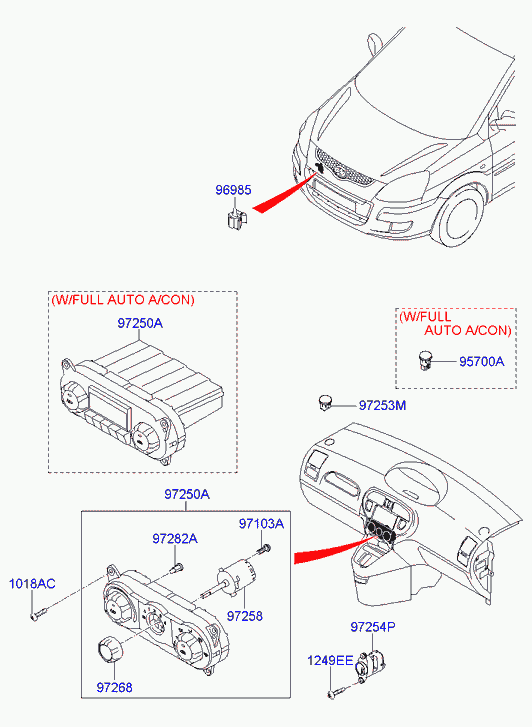 96985

(W/FULL AUTO A/CON)

97250A

(W/FULL AUTO A/CON)

95700A

97253M

97250A

97282A

97103A

1018AC

97258

97268

97254P

1249EE