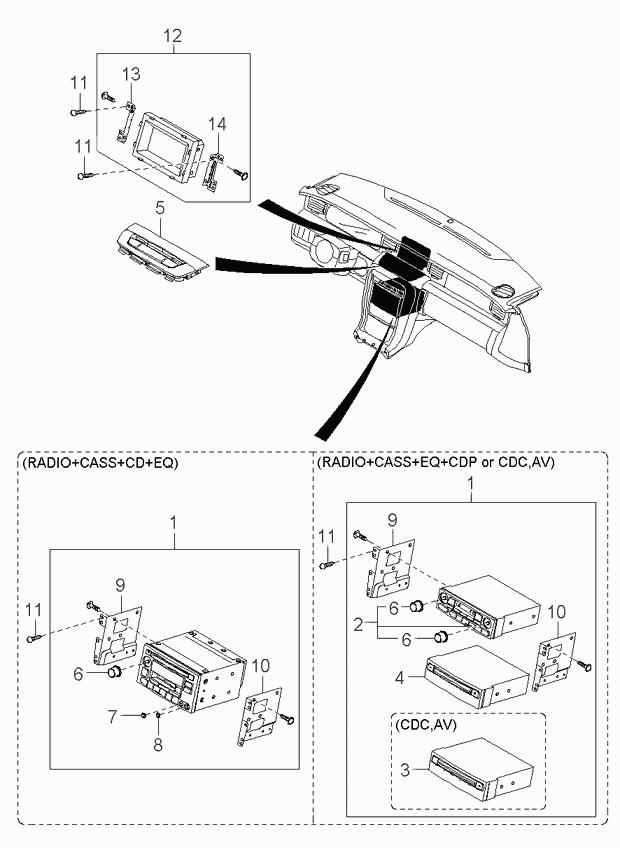 12
11
13
14
11
5

(RADIO+CASS+CD+EQ)
1
11
9
6
10
7
8

(RADIO+CASS+EQ+CDP or CDC,AV)
1
11
9
6
2
6
10
4
(CDC,AV)
3