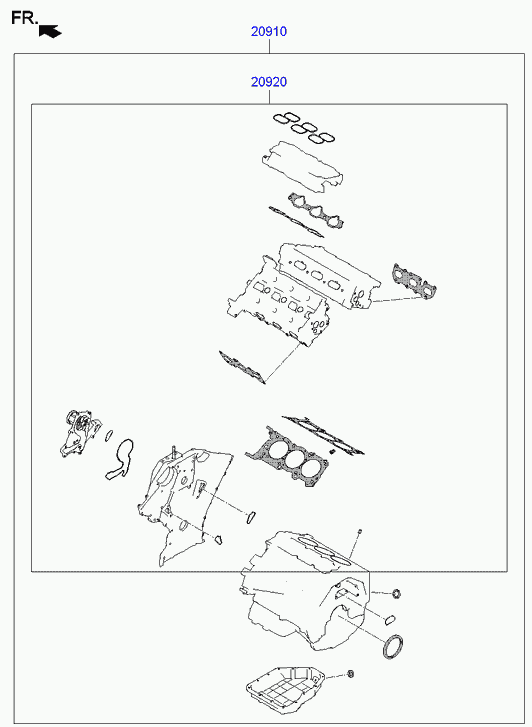 FR.

20910

20920