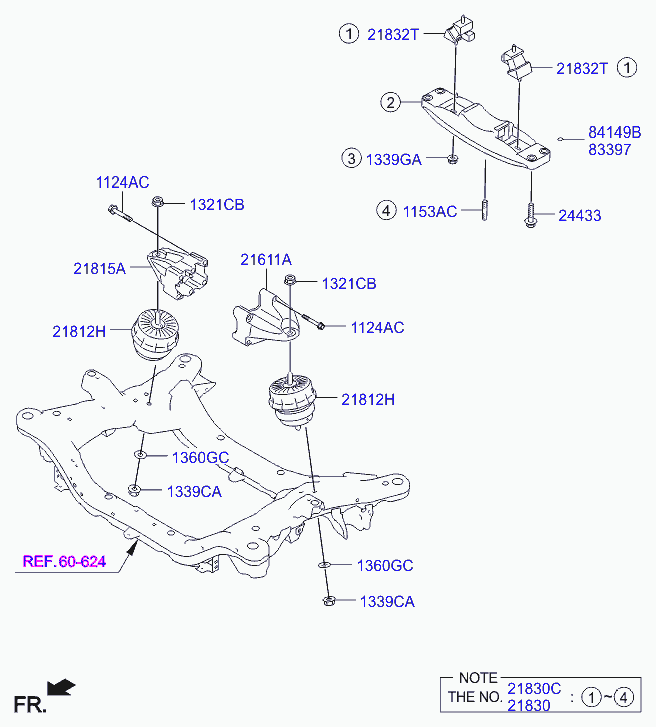 ① 21832T
21832T ①
② 
84149B
83397
③ 1339GA
④ 1153AC
24433
1124AC
1321CB
21815A
21611A
1321CB
1124AC
21812H
21812H
1360GC
1339CA
REF.60-624
1360GC
1339CA
FR.
NOTE
THE NO. 21830C
21830 : ①~④