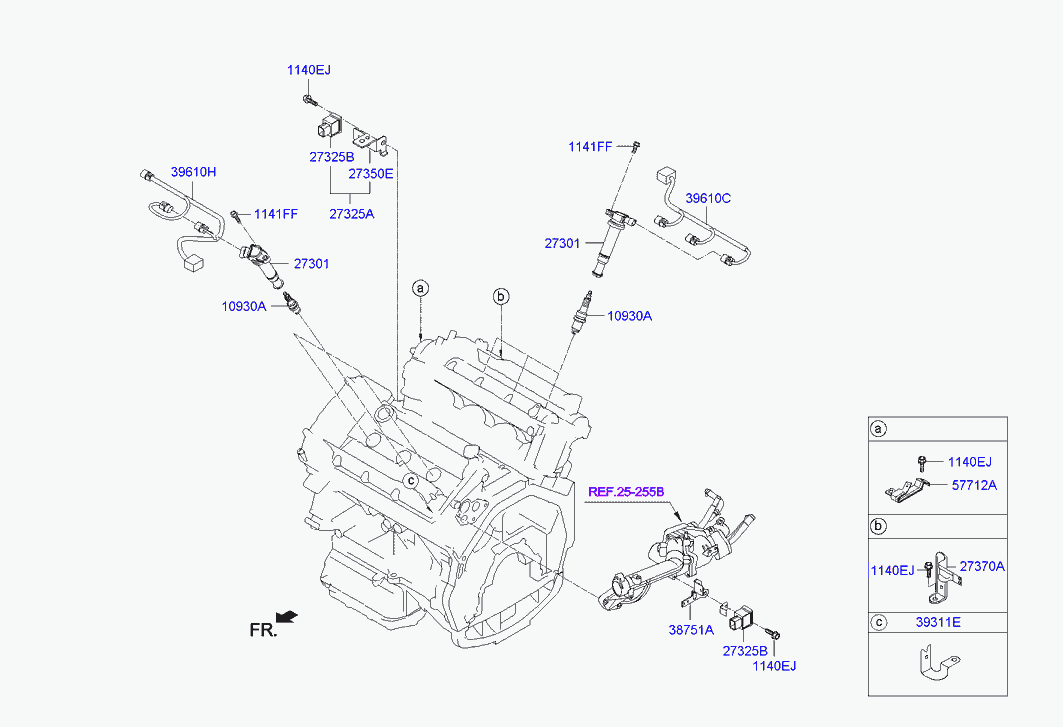 1140EJ
27325B
27350E
27325A
39610H
1141FF
27301
10930A
1141FF
39610C
27301
10930A
a
b
c
REF.25-255B
38751A
27325B
1140EJ
FR.
a
1140EJ
57712A
b
1140EJ
27370A
c
39311E