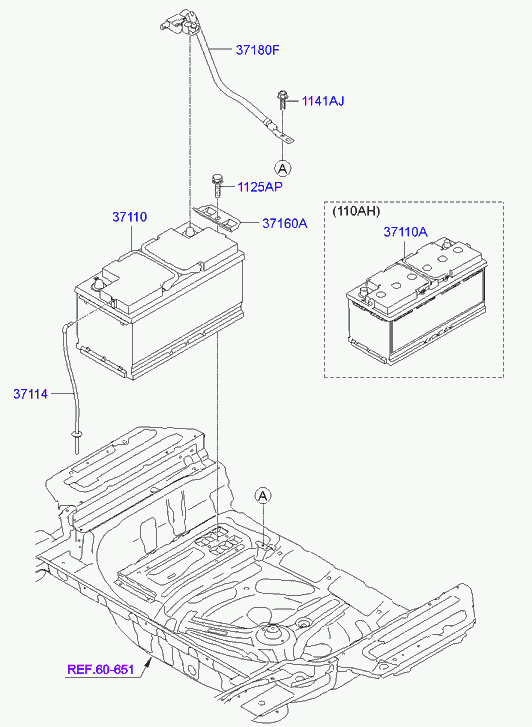 37180F

1141AJ

A

1125AP

37110

37160A

(110AH)

37110A

37114

A

REF.60-651