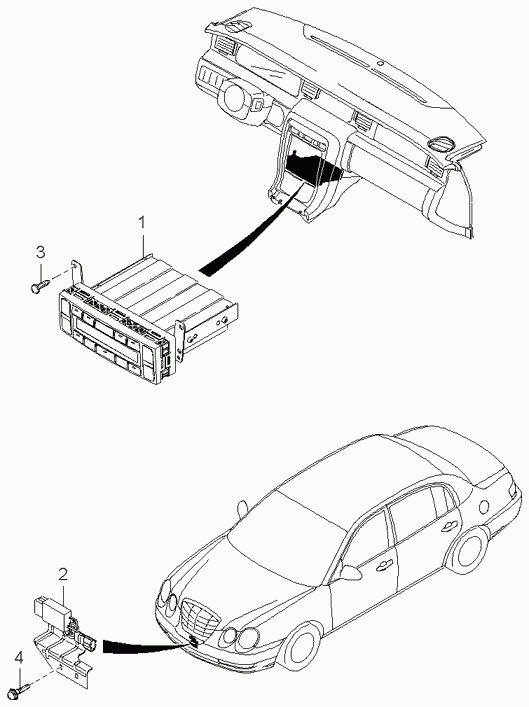 1
3
2
4