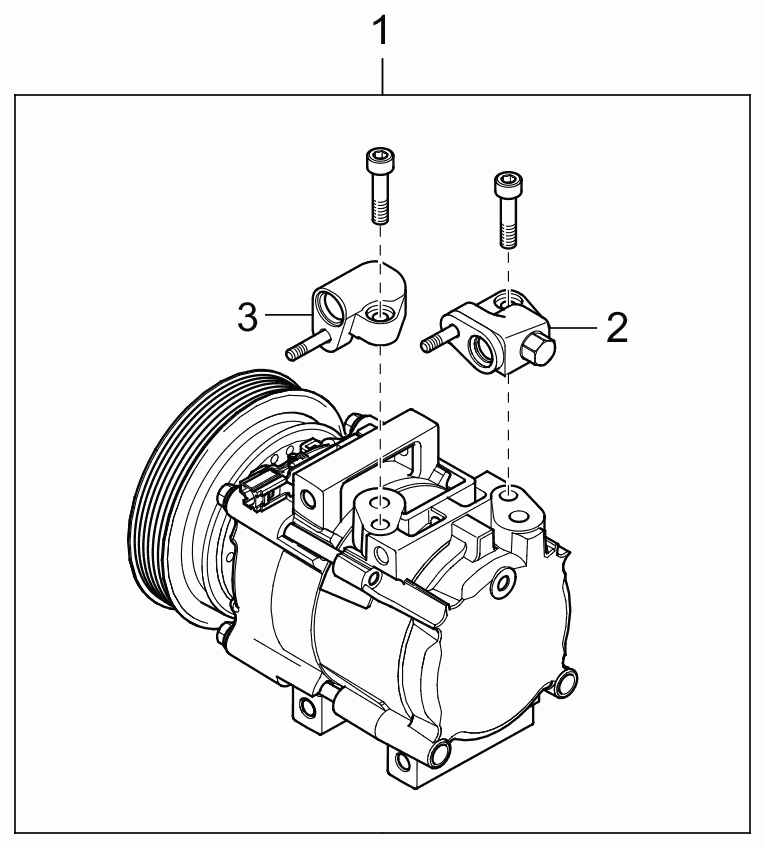 1
3
2