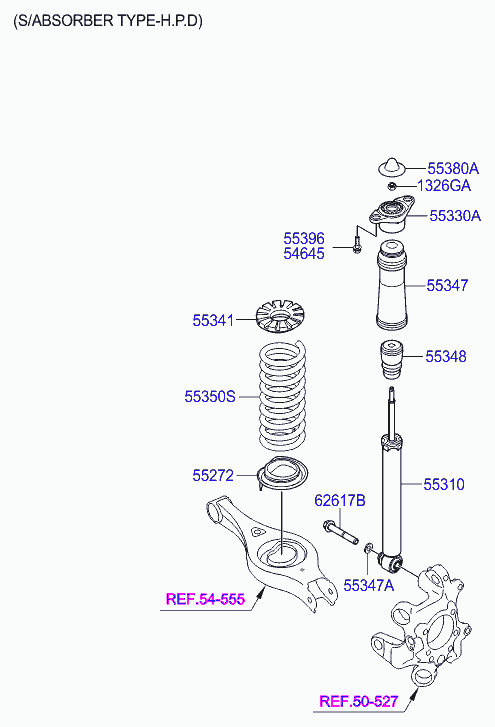 (S/ABSORBER TYPE-H.P.D)

55380A
1326GA
55330A
55396
54645
55347
55341
55348
55350S
55272
55310
62617B
55347A
REF.54-555
REF.50-527