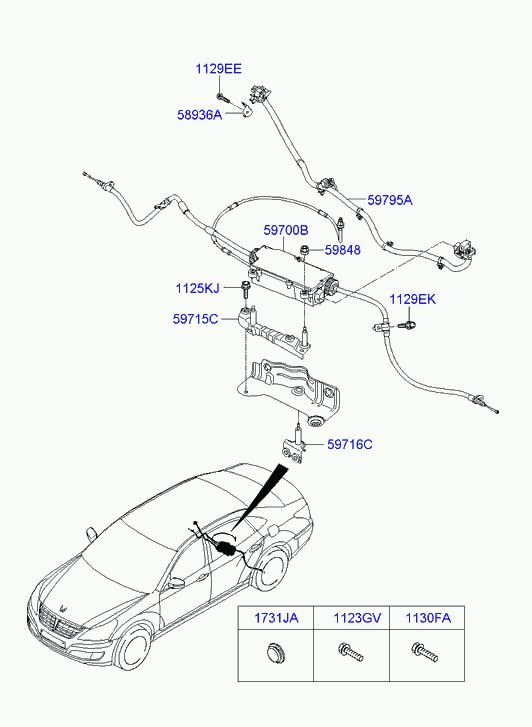 1129EE
58936A
59795A
59700B
59848
1125KJ
1129EK
59715C
59716C

| 1731JA | 1123GV | 1130FA |
|---|---|---|
| | | |