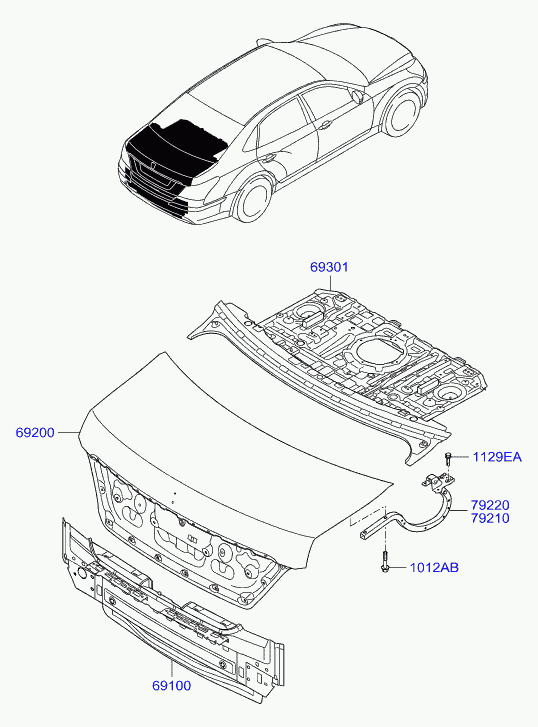 69301

69200

1129EA

79220
79210

1012AB

69100