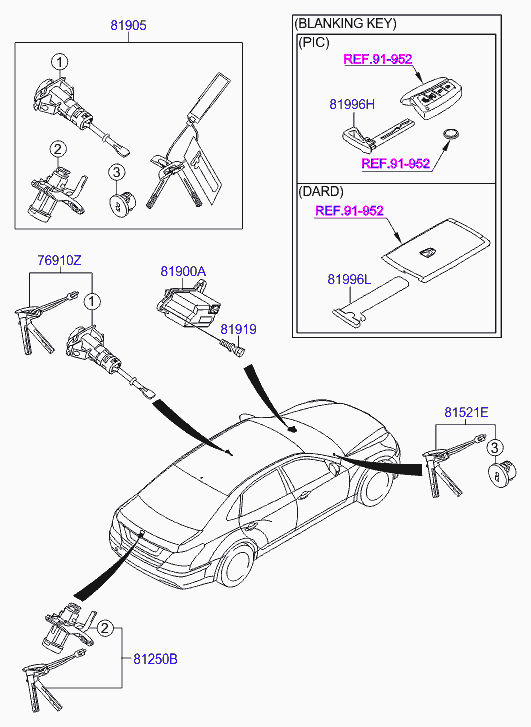 81905

1

2

3

(BLANKING KEY)

(PIC)

REF.91-952

81996H

REF.91-952

(DARD)

REF.91-952

81996L

76910Z

1

81900A

81919

81521E

3

2

81250B