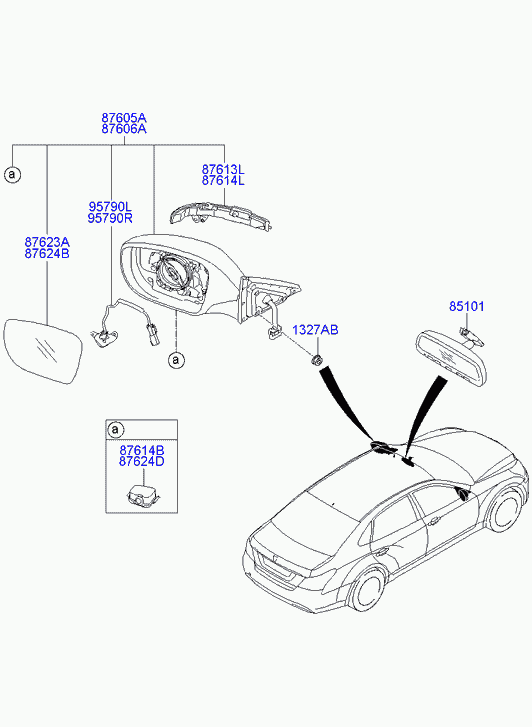 87605A
87606A

a

87613L
87614L

95790L
95790R

87623A
87624B

a

1327AB

85101

a

87614B
87624D