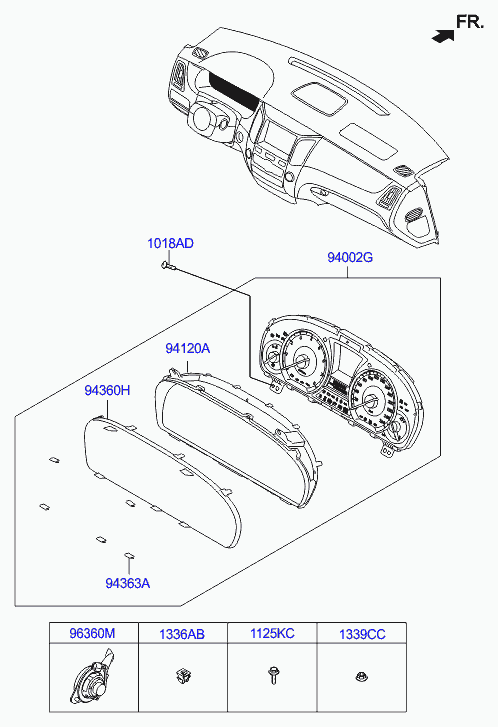 FR.

1018AD

94002G

94120A

94360H

94363A

| 96360M | 1336AB | 1125KC | 1339CC |
|---|---|---|---|
| | | | |