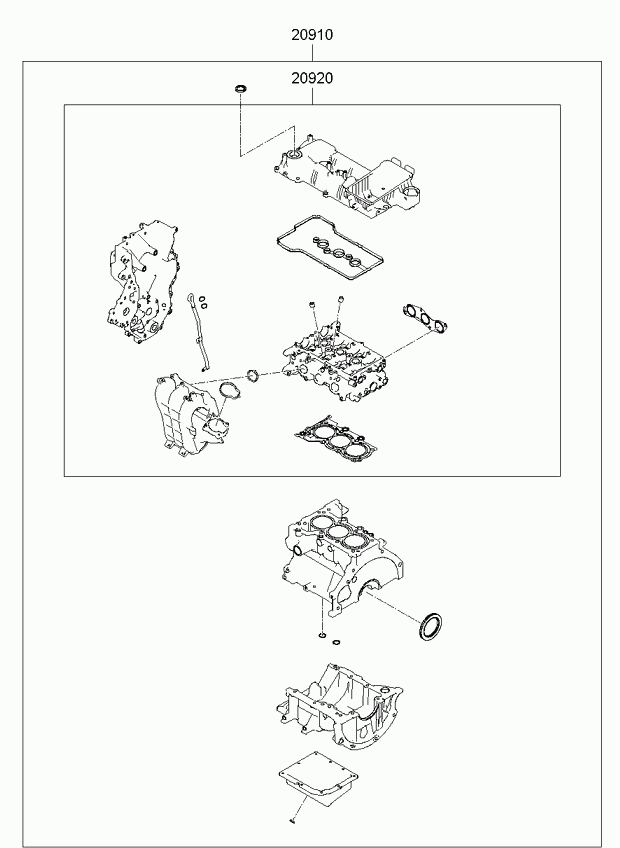 20910
20920