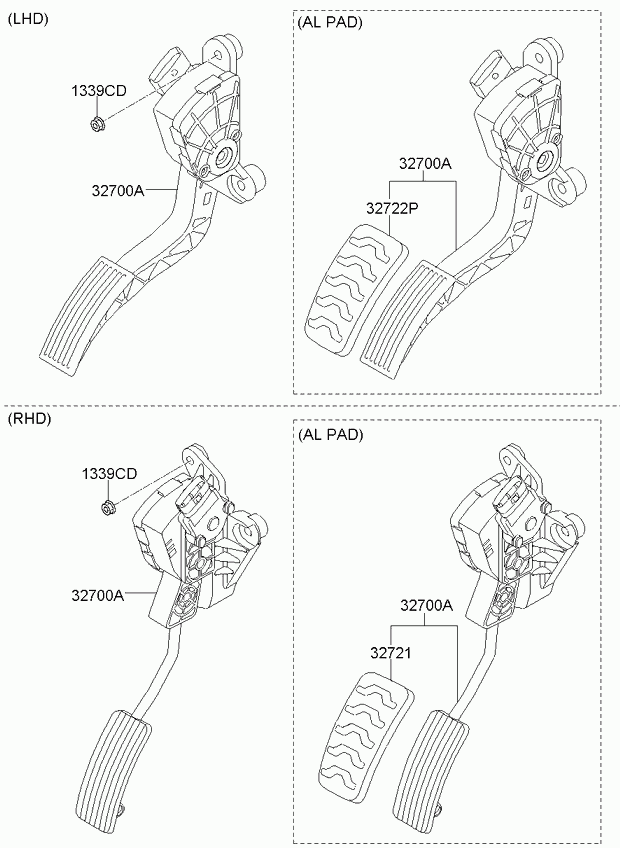 (LHD)

1339CD

32700A

(AL PAD)

32700A

32722P

(RHD)

1339CD

32700A

(AL PAD)

32700A

32721