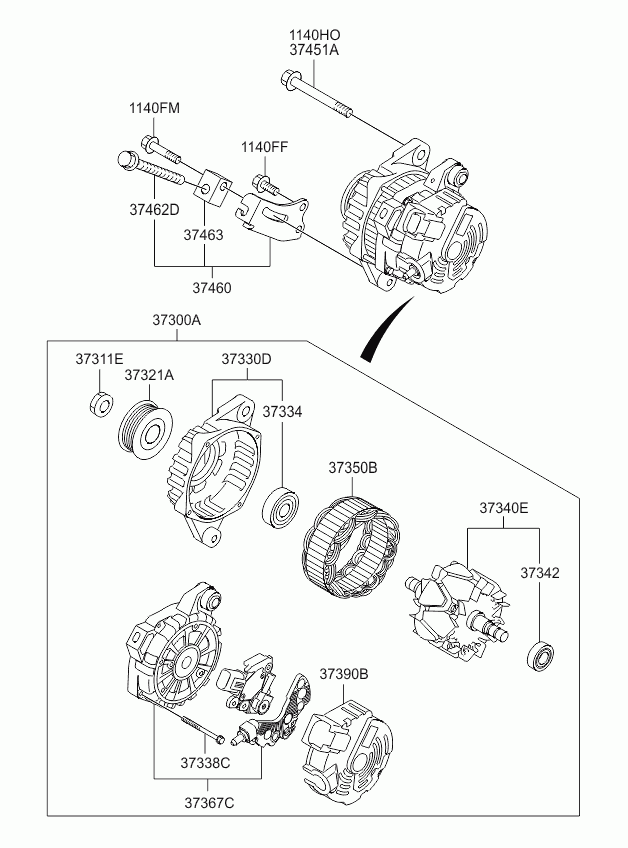 1140HO
37451A
1140FM
1140FF
37462D
37463
37460
37300A
37311E
37321A
37330D
37334
37350B
37340E
37342
37390B
37338C
37367C