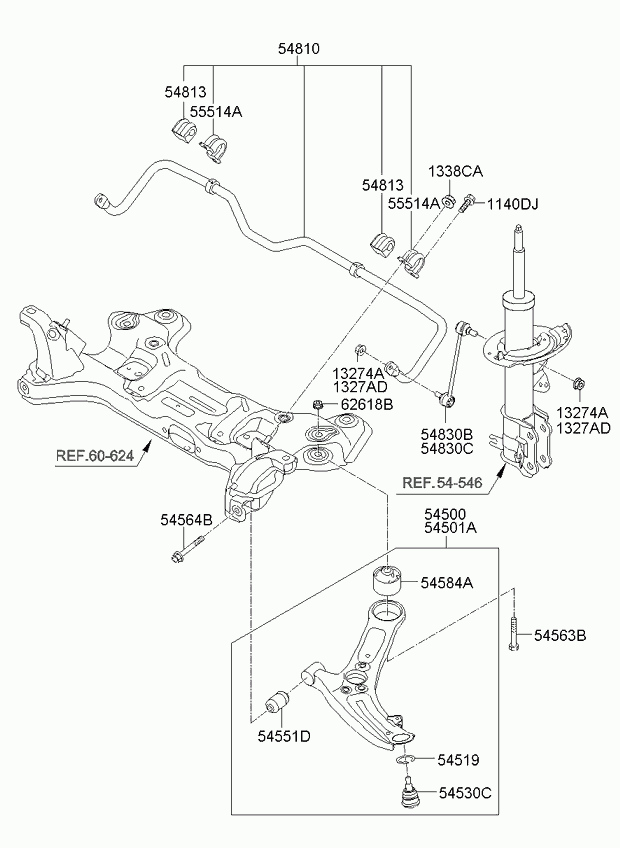 54810

54813
55514A

54813
55514A

1338CA
1140DJ

13274A
1327AD

62618B

54830B
54830C

13274A
1327AD

REF.60-624

REF.54-546

54564B

54500
54501A

54584A

54563B

54551D

54519

54530C