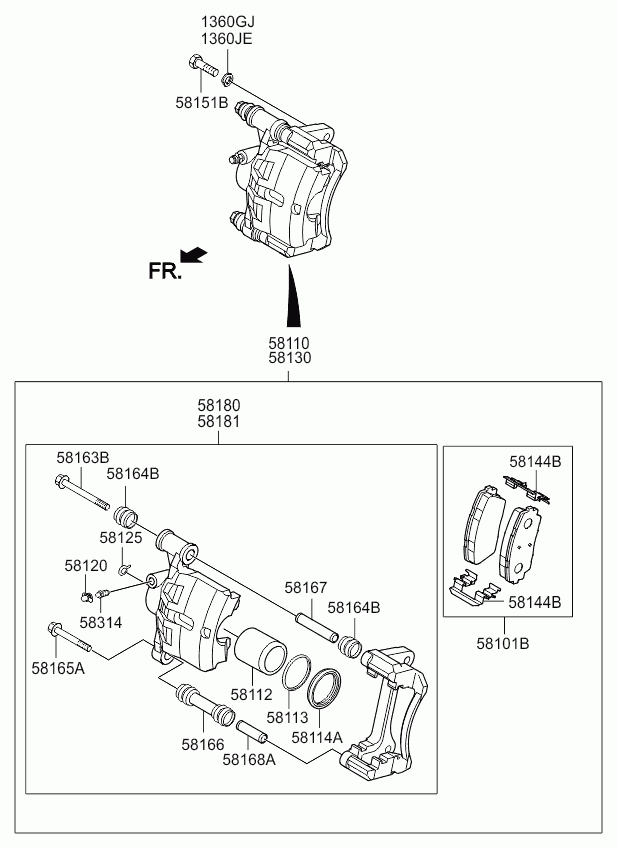 1360GJ
1360JE
58151B
FR.
58110
58130
58180
58181
58163B
58164B
58125
58120
58314
58165A
58167
58164B
58112
58113
58114A
58166
58168A
58144B
58144B
58101B