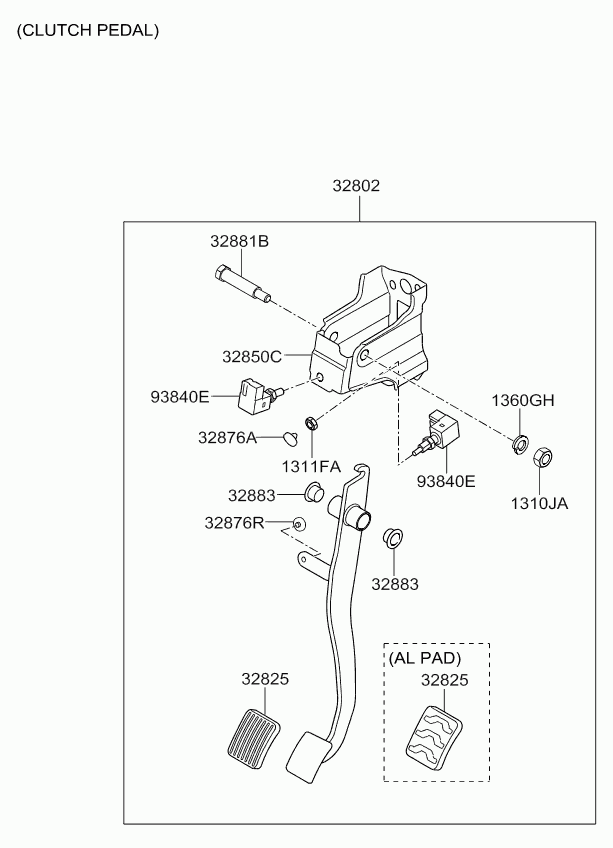 (CLUTCH PEDAL)

32802

32881B

32850C

93840E

1360GH

32876A

1311FA

93840E

1310JA

32883

32876R

32883

(AL PAD)

32825

32825