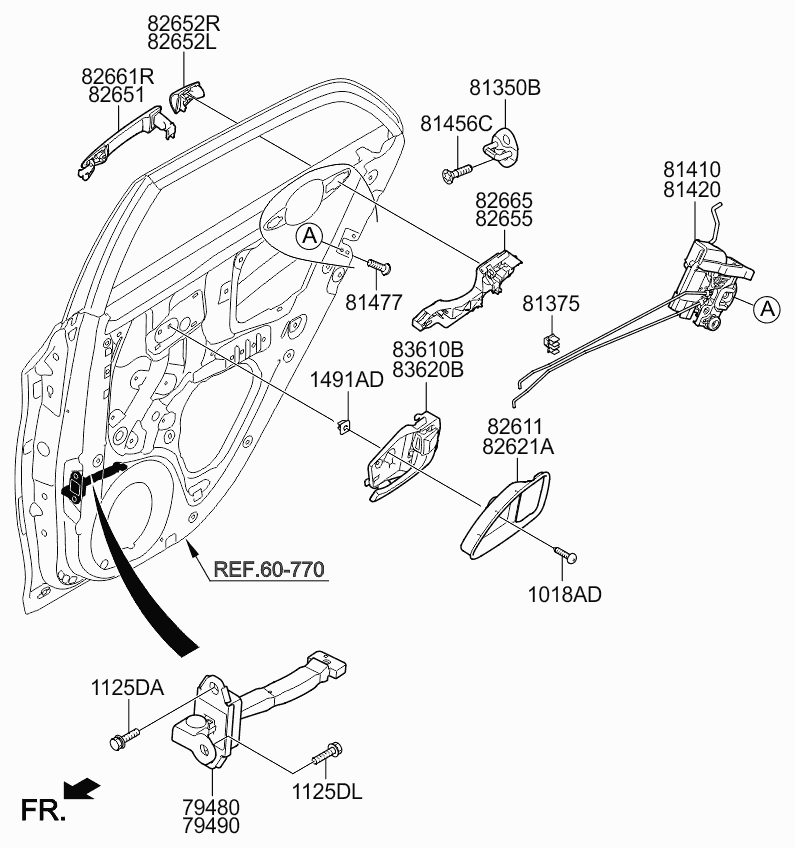 82652R
82652L

82661R
82651

81350B

81456C

81410
81420

82665
82655

A

81477

81375

A

83610B
83620B

1491AD

82611
82621A

REF.60-770

1018AD

1125DA

1125DL

79480
79490

FR.