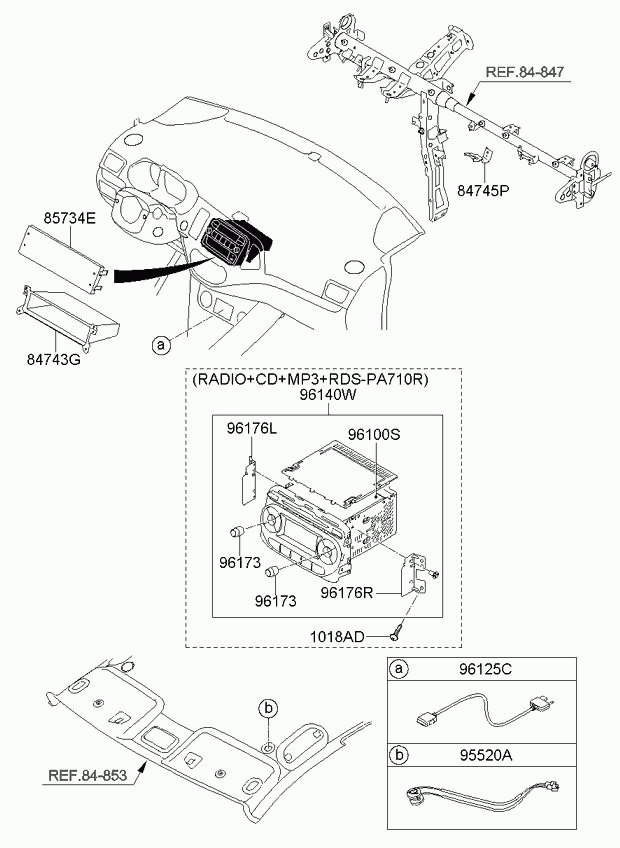 REF.84-847

84745P

85734E

84743G

a

(RADIO+CD+MP3+RDS-PA710R)
96140W

96176L

96100S

96173

96173

96176R

1018AD

b

REF.84-853

a 96125C

b 95520A